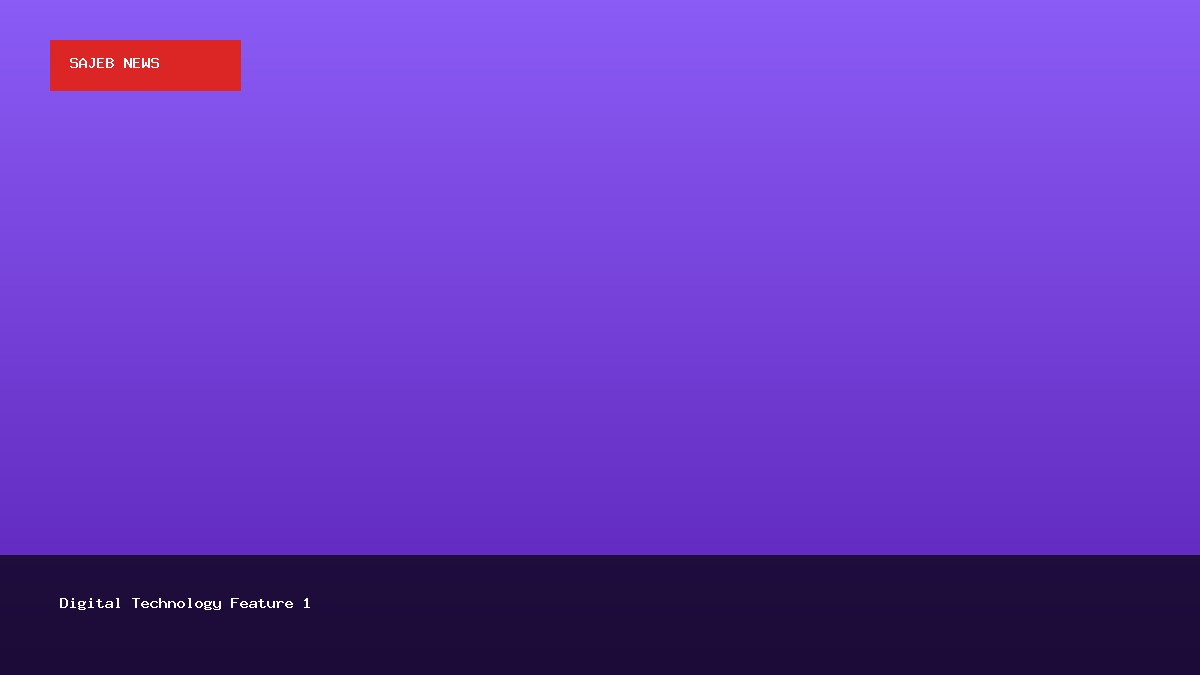 SAJEB NEWS

Digital Technology Feature 1